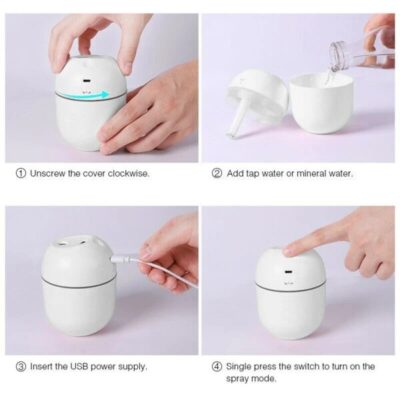 ① Unscrew the cover clockwise.

② Add tap water or mineral water.

③ Insert the USB power supply.

④ Single press the switch to turn on the spray mode.